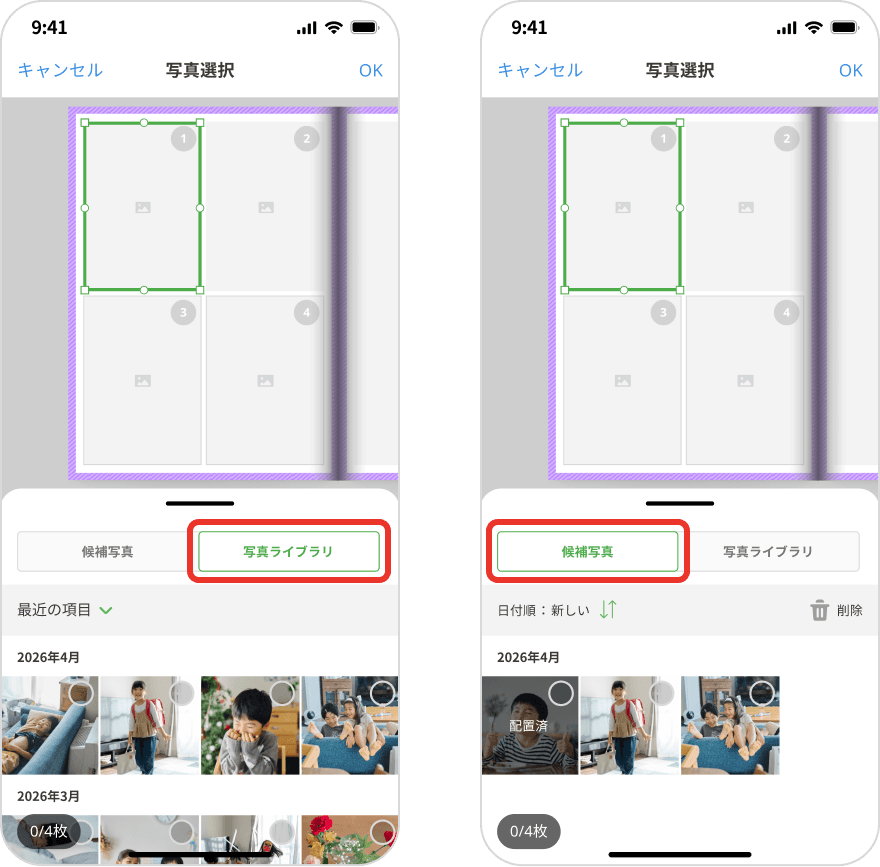 9:41

キャンセル 写真選択 OK

1 2 3 4

候補写真 写真ライブラリ

最近の項目

2026年4月

2026年3月

0/4枚

9:41

キャンセル 写真選択 OK

1 2 3 4

候補写真 写真ライブラリ

日付順：新しい

削除

2026年4月

配置済

0/4枚